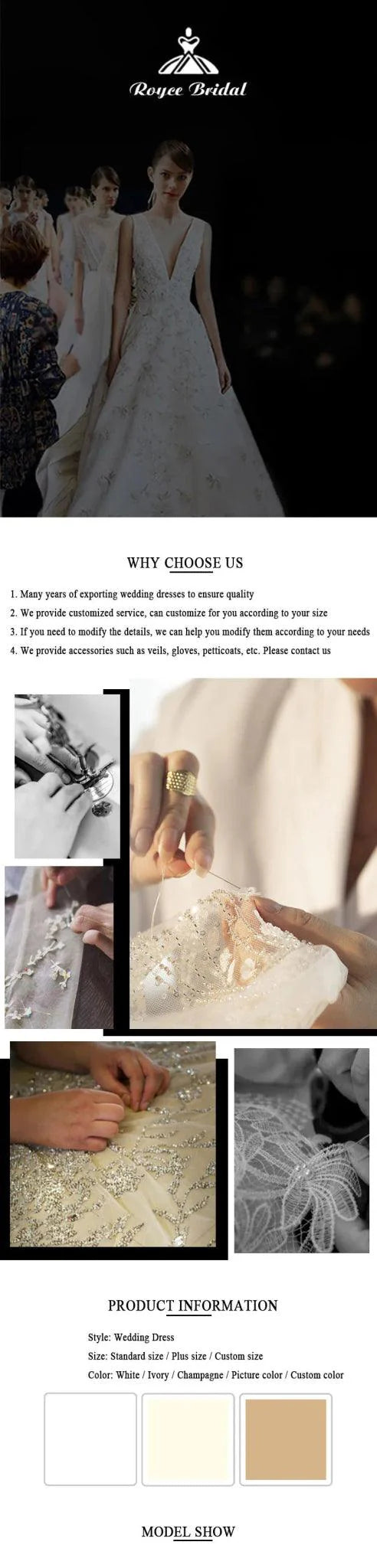 Royce Bridal

WHY CHOOSE US

1. Many years of exporting wedding dresses to ensure quality
2. We provide customized service, can customize for you according to your size
3. If you need to modify the details, we can help you modify them according to your needs
4. We provide accessories such as veils, gloves, petticoats, etc. Please contact us

PRODUCT INFORMATION

Style: Wedding Dress
Size: Standard size / Plus size / Custom size
Color: White / Ivory / Champagne / Picture color / Custom color

MODEL SHOW